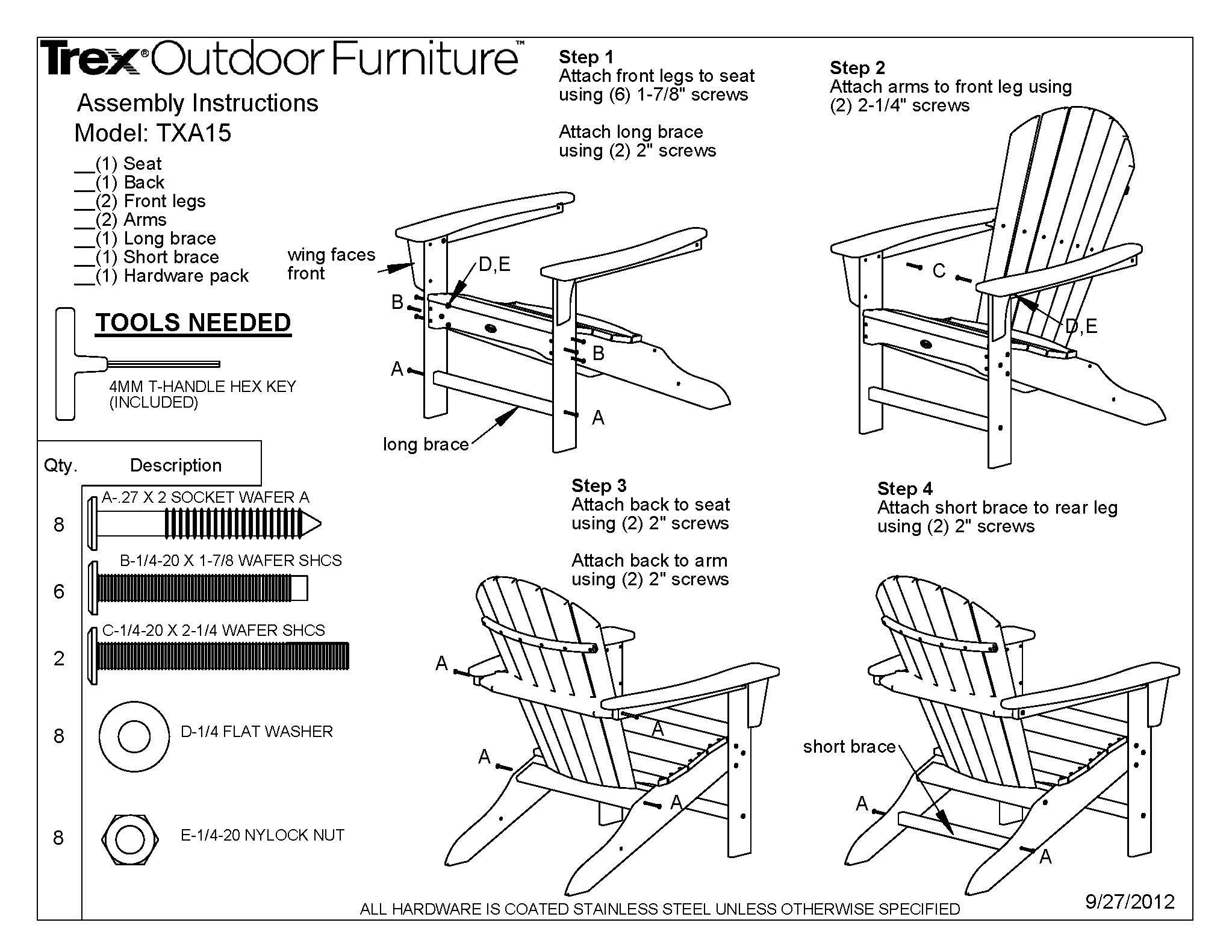 Trex® Outdoor Furniture™

Assembly Instructions
Model: TXA15

__(1) Seat
__(1) Back
__(2) Front legs
__(2) Arms
__(1) Long brace
__(1) Short brace
__(1) Hardware pack

TOOLS NEEDED

4MM T-HANDLE HEX KEY (INCLUDED)

| Qty. | Description |
|---|---|
| 8 | A-.27 X 2 SOCKET WAFER A |
| 6 | B-1/4-20 X 1-7/8 WAFER SHCS |
| 2 | C-1/4-20 X 2-1/4 WAFER SHCS |
| 8 | D-1/4 FLAT WASHER |
| 8 | E-1/4-20 NYLOCK NUT |

Step 1
Attach front legs to seat using (6) 1-7/8" screws

Attach long brace using (2) 2" screws

wing faces front

D,E

B

B

A

A

long brace

Step 2
Attach arms to front leg using (2) 2-1/4" screws

C

D,E

Step 3
Attach back to seat using (2) 2" screws

Attach back to arm using (2) 2" screws

A

A

A

A

Step 4
Attach short brace to rear leg using (2) 2" screws

short brace

A

A

ALL HARDWARE IS COATED STAINLESS STEEL UNLESS OTHERWISE SPECIFIED

9/27/2012