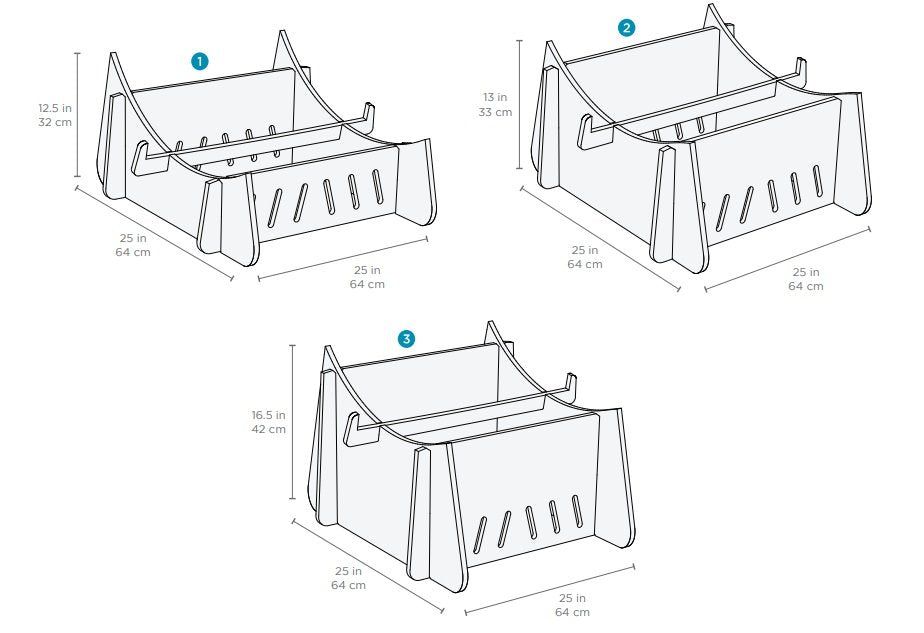 1

12.5 in
32 cm

25 in
64 cm

25 in
64 cm

2

13 in
33 cm

25 in
64 cm

25 in
64 cm

3

16.5 in
42 cm

25 in
64 cm

25 in
64 cm