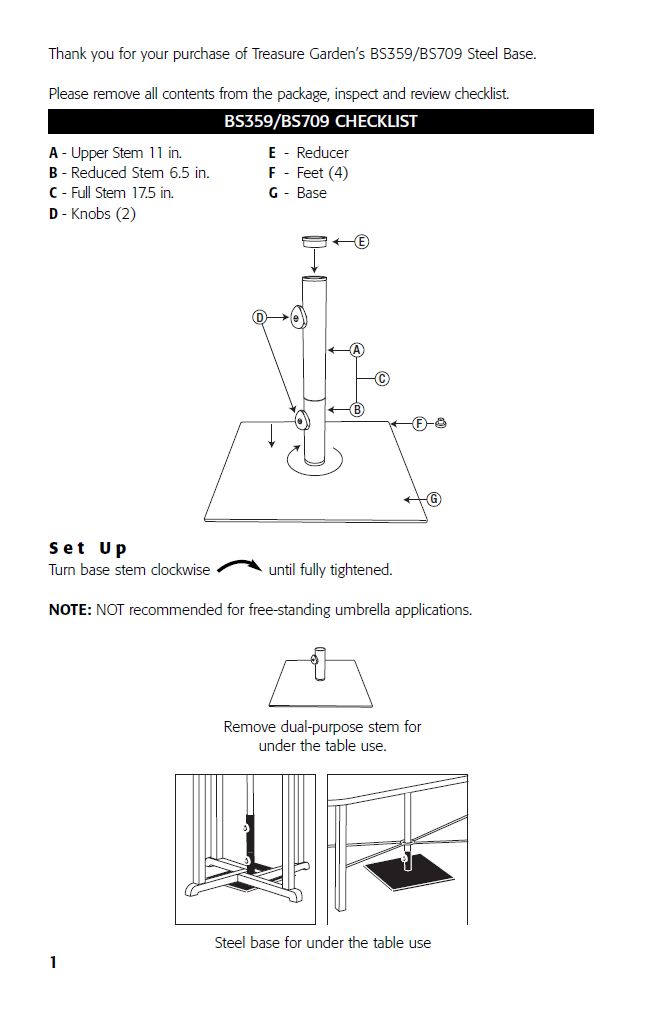 Thank you for your purchase of Treasure Garden's BS359/BS709 Steel Base.

Please remove all contents from the package, inspect and review checklist.

BS359/BS709 CHECKLIST

A - Upper Stem 11 in.
B - Reduced Stem 6.5 in.
C - Full Stem 17.5 in.
D - Knobs (2)

E - Reducer
F - Feet (4)
G - Base

E
D
A
C
B
F
G

Set Up
Turn base stem clockwise until fully tightened.

NOTE: NOT recommended for free-standing umbrella applications.

Remove dual-purpose stem for under the table use.

Steel base for under the table use

1