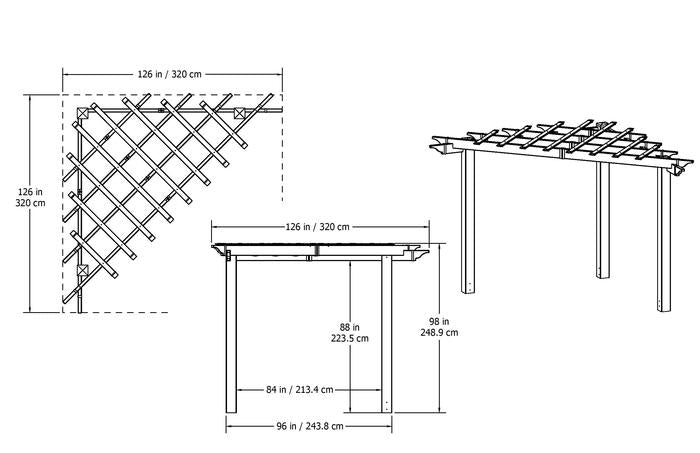 126 in / 320 cm

126 in
320 cm

126 in / 320 cm

88 in
223.5 cm

98 in
248.9 cm

84 in / 213.4 cm

96 in / 243.8 cm