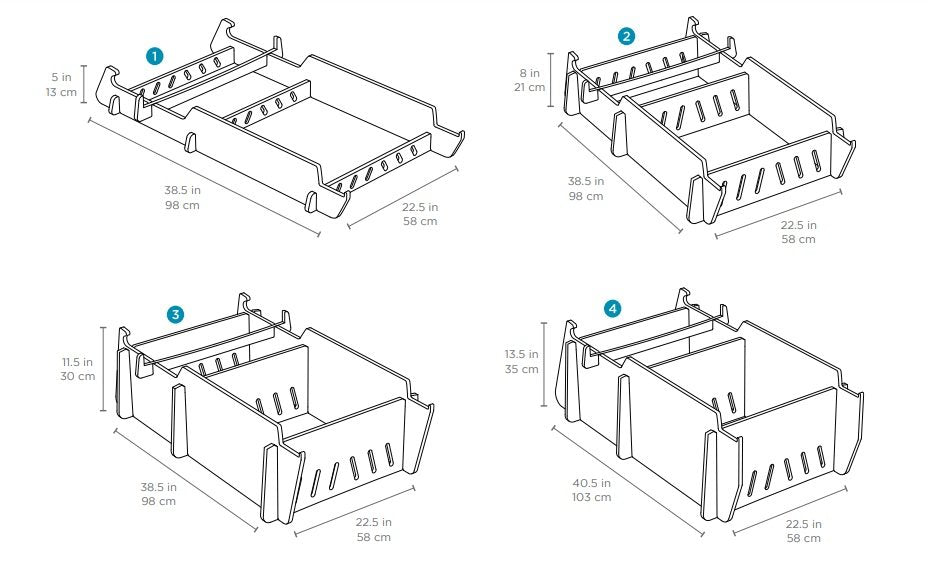 1

5 in
13 cm

38.5 in
98 cm

22.5 in
58 cm

2

8 in
21 cm

38.5 in
98 cm

22.5 in
58 cm

3

11.5 in
30 cm

38.5 in
98 cm

22.5 in
58 cm

4

13.5 in
35 cm

40.5 in
103 cm

22.5 in
58 cm