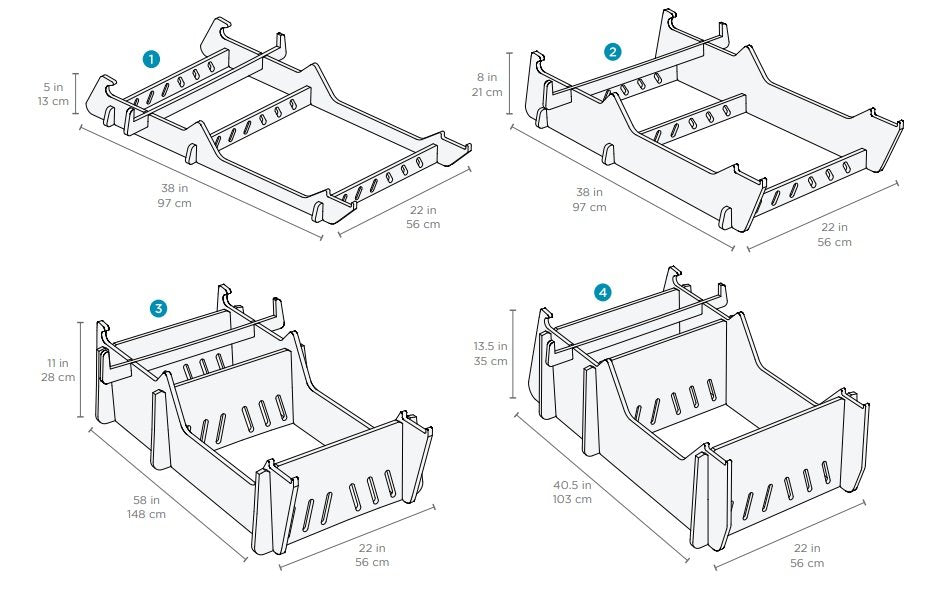 1

5 in
13 cm

38 in
97 cm

22 in
56 cm

2

8 in
21 cm

38 in
97 cm

22 in
56 cm

3

11 in
28 cm

58 in
148 cm

22 in
56 cm

4

13.5 in
35 cm

40.5 in
103 cm

22 in
56 cm