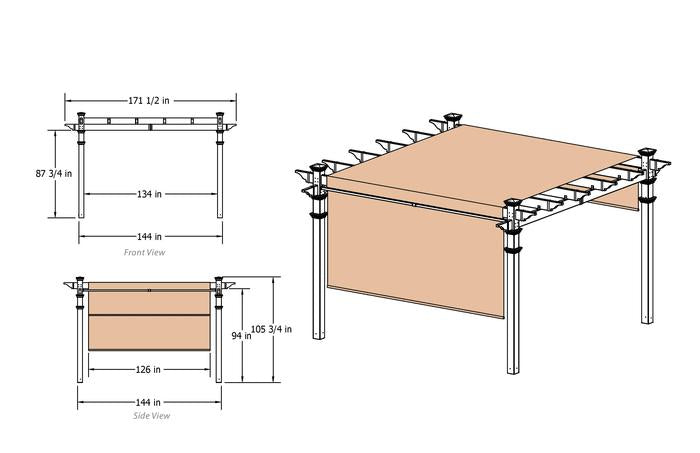 171 1/2 in

87 3/4 in

134 in

144 in

Front View

94 in

105 3/4 in

126 in

144 in

Side View